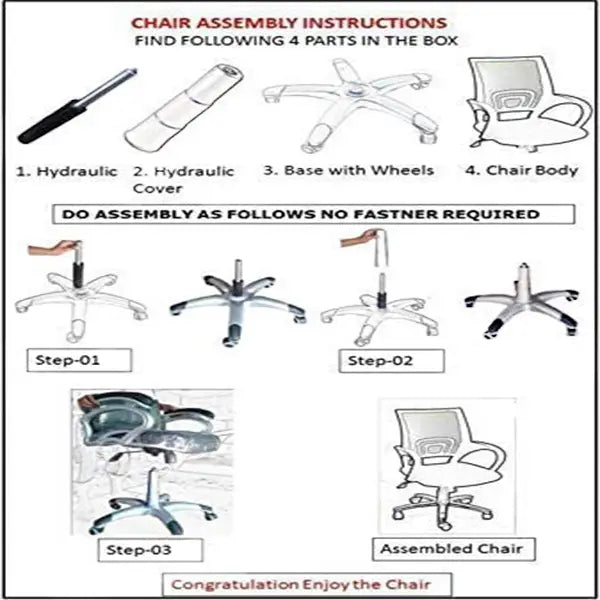 CHAIR ASSEMBLY INSTRUCTIONS
FIND FOLLOWING 4 PARTS IN THE BOX

1. Hydraulic

2. Hydraulic Cover

3. Base with Wheels

4. Chair Body

DO ASSEMBLY AS FOLLOWS NO FASTNER REQUIRED

Step-01

Step-02

Step-03

Assembled Chair

Congratulation Enjoy the Chair