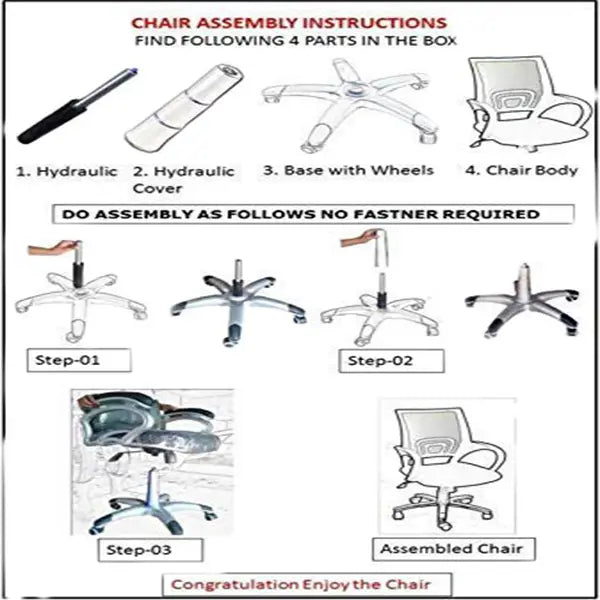 CHAIR ASSEMBLY INSTRUCTIONS
FIND FOLLOWING 4 PARTS IN THE BOX

1. Hydraulic

2. Hydraulic Cover

3. Base with Wheels

4. Chair Body

DO ASSEMBLY AS FOLLOWS NO FASTNER REQUIRED

Step-01

Step-02

Step-03

Assembled Chair

Congratulation Enjoy the Chair