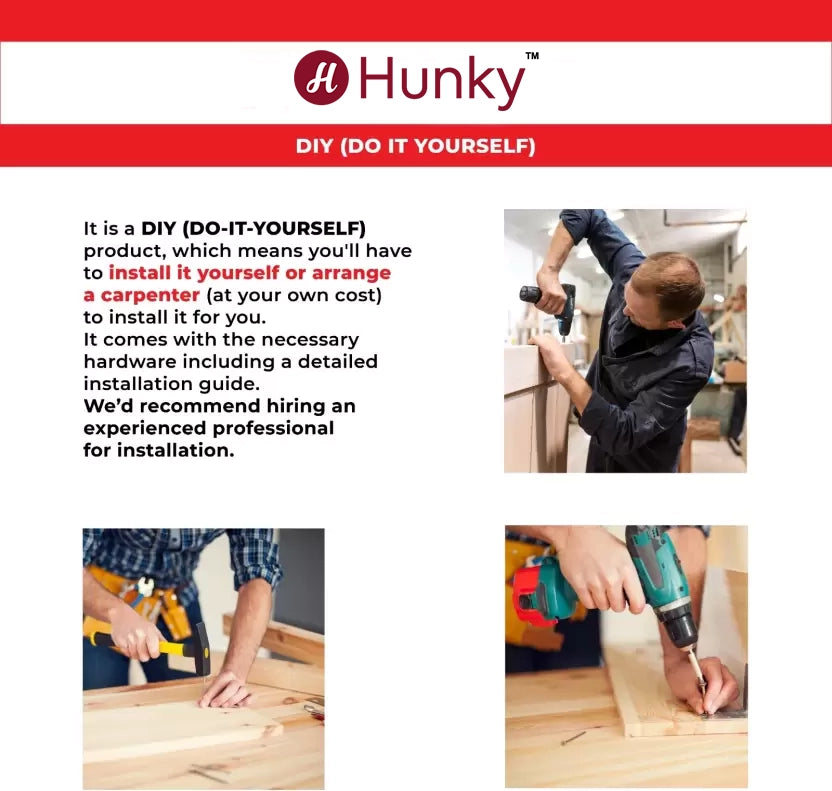 H Hunky™

DIY (DO IT YOURSELF)

It is a DIY (DO-IT-YOURSELF) product, which means you'll have to install it yourself or arrange a carpenter (at your own cost) to install it for you.
It comes with the necessary hardware including a detailed installation guide.
We'd recommend hiring an experienced professional for installation.