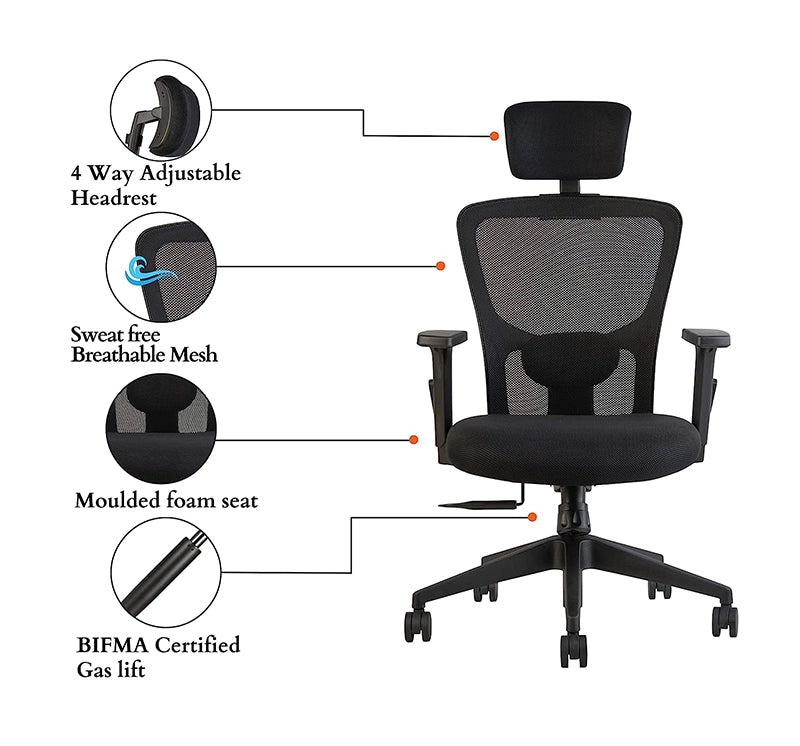 4 Way Adjustable Headrest

Sweat free Breathable Mesh

Moulded foam seat

BIFMA Certified Gas lift